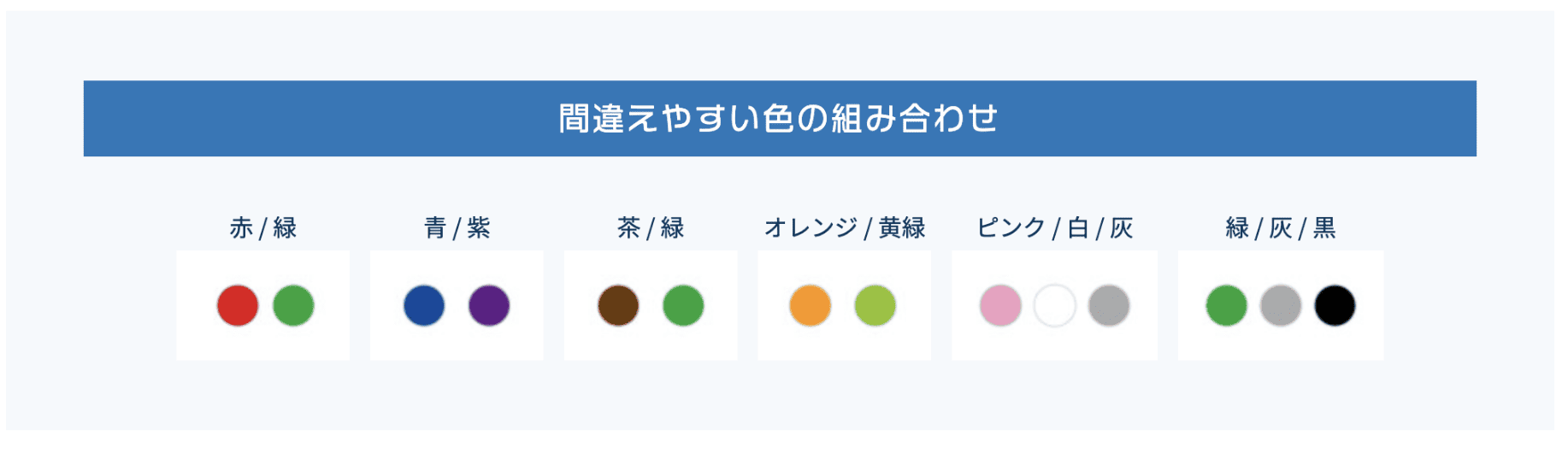 間違えやすい色の組み合わせ

赤 / 緑

青 / 紫

茶 / 緑

オレンジ / 黄緑

ピンク / 白 / 灰

緑 / 灰 / 黒